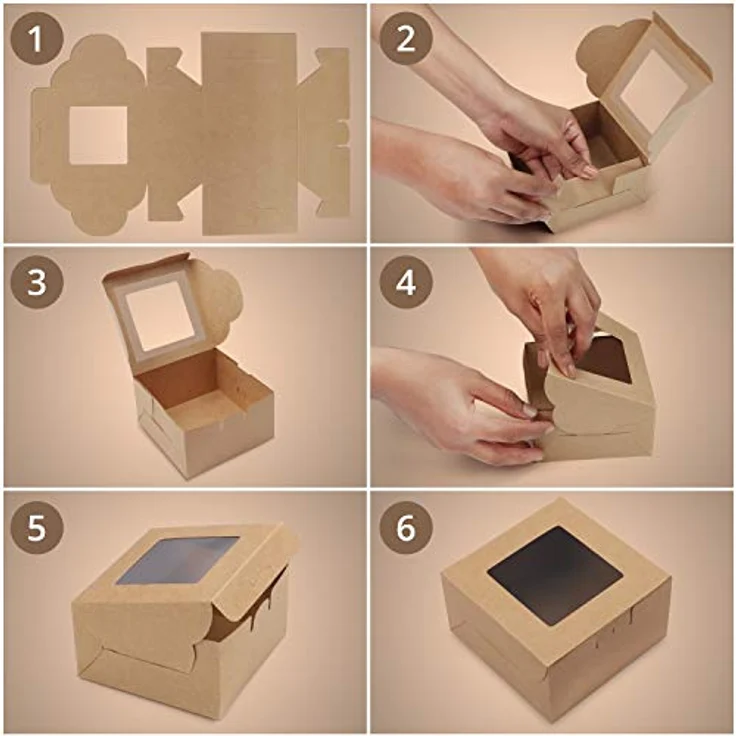 1

2

3

4

5

6