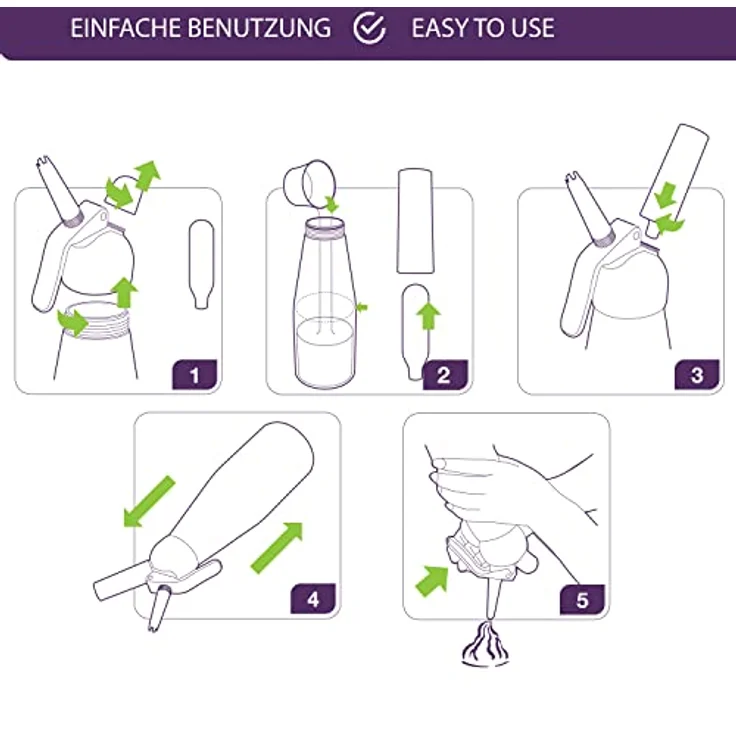 EINFACHE BENUTZUNG EASY TO USE

1

2

3

4

5