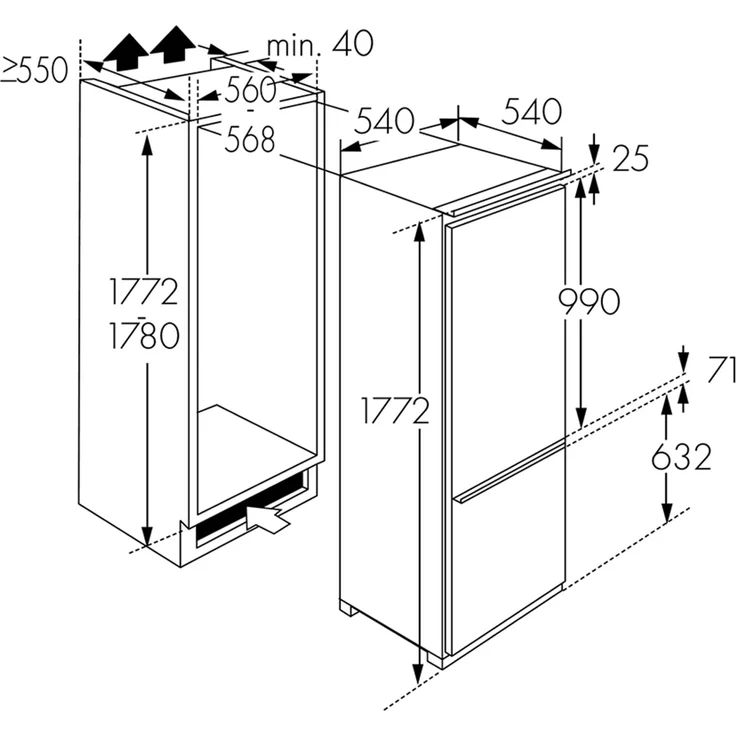 ≥550
min. 40
560
-
568
540
540
25
1772
-
1780
990
71
1772
632