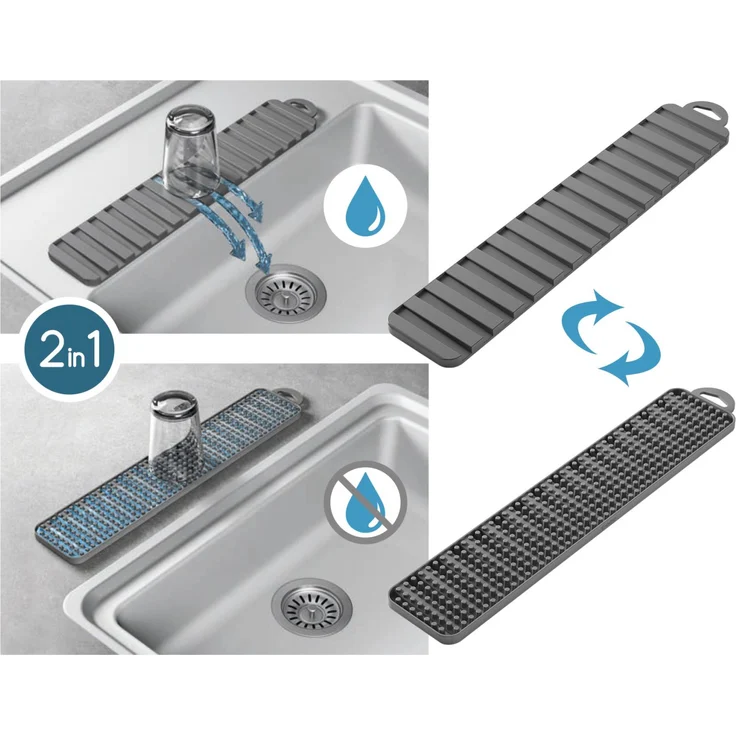 2in1