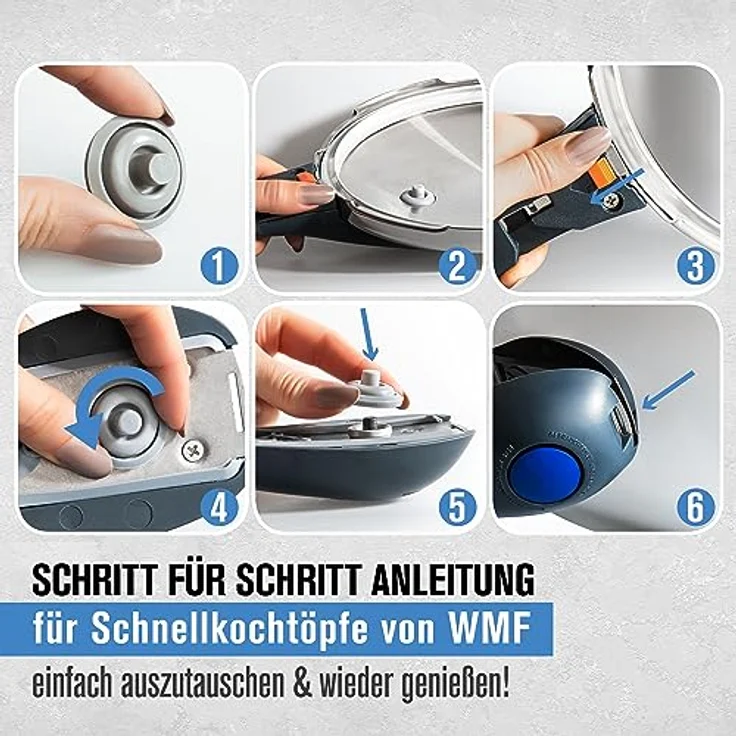 1

2

3

4

5

6

SCHRITT FÜR SCHRITT ANLEITUNG

für Schnellkochtöpfe von WMF

einfach auszutauschen & wieder genießen!