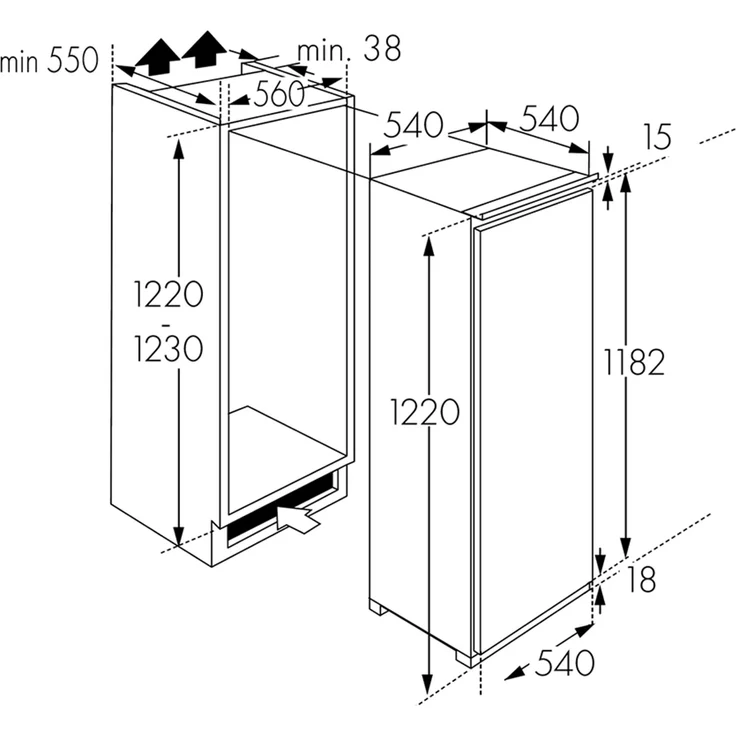 min 550
min. 38
560
540
540
15
1220
-
1230
1220
1182
18
540