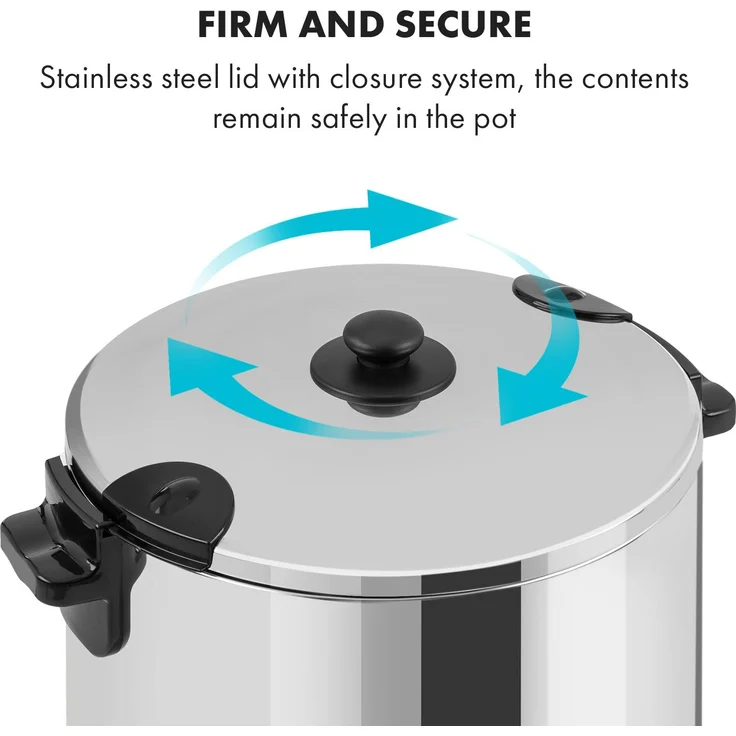 FIRM AND SECURE

Stainless steel lid with closure system, the contents remain safely in the pot