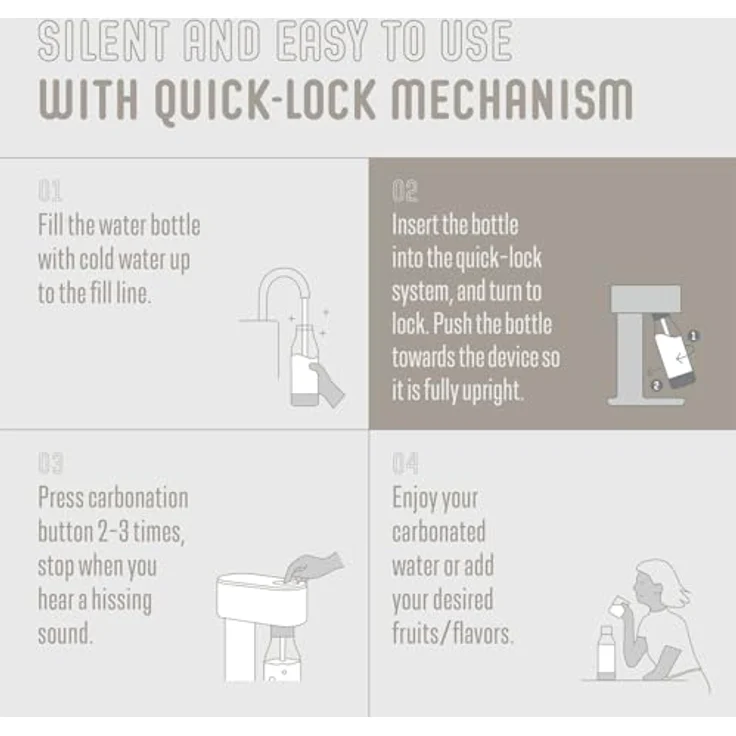 SILENT AND EASY TO USE
WITH QUICK-LOCK MECHANISM

01
Fill the water bottle with cold water up to the fill line.

02
Insert the bottle into the quick-lock system, and turn to lock. Push the bottle towards the device so it is fully upright.

1
2

03
Press carbonation button 2-3 times, stop when you hear a hissing sound.

04
Enjoy your carbonated water or add your desired fruits/flavors.