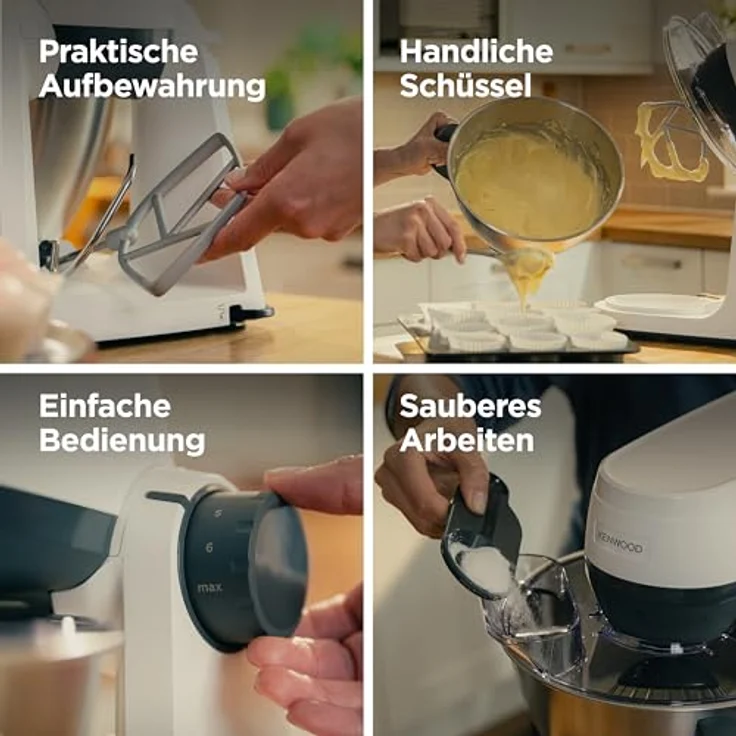 Praktische Aufbewahrung

Handliche Schüssel

Einfache Bedienung

5
6
max

Sauberes Arbeiten

KENWOOD