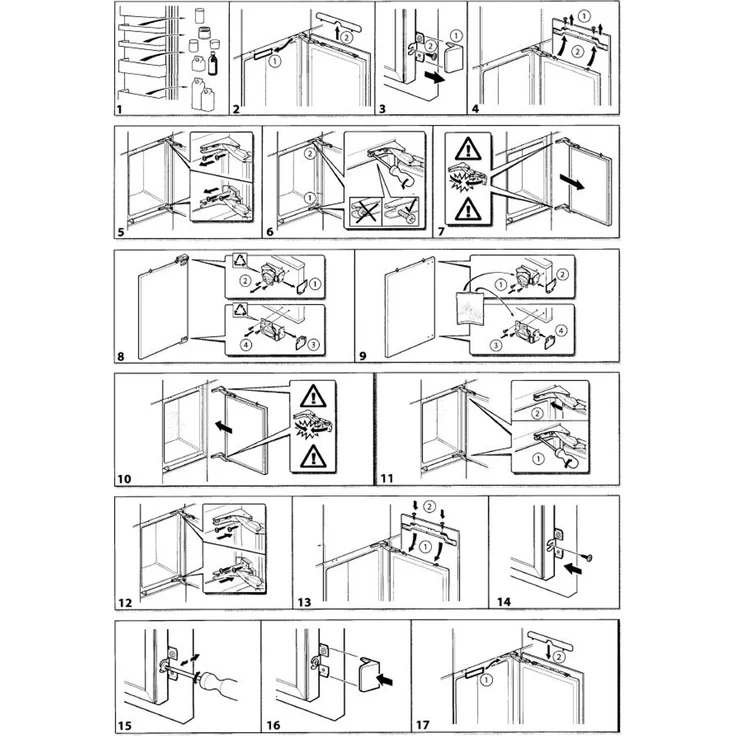 1
2
①
②
3
①
②
4
①
②
5
6
②
①
7
8
②
①
④
③
9
①
②
③
④
10
11
②
①
12
13
②
①
14
15
16
17
①
②