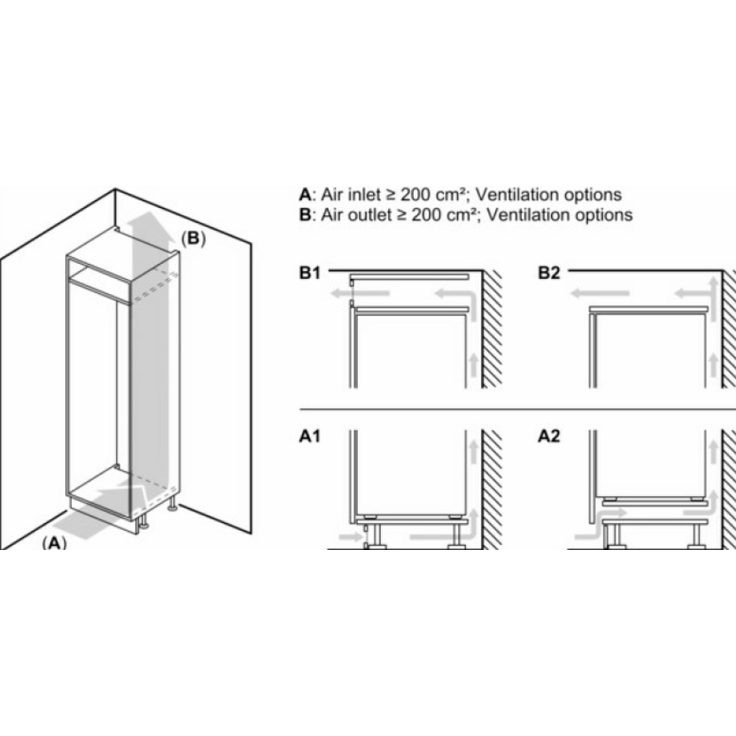 (B)

(A)

A: Air inlet ≥ 200 cm²; Ventilation options
B: Air outlet ≥ 200 cm²; Ventilation options

B1

B2

A1

A2