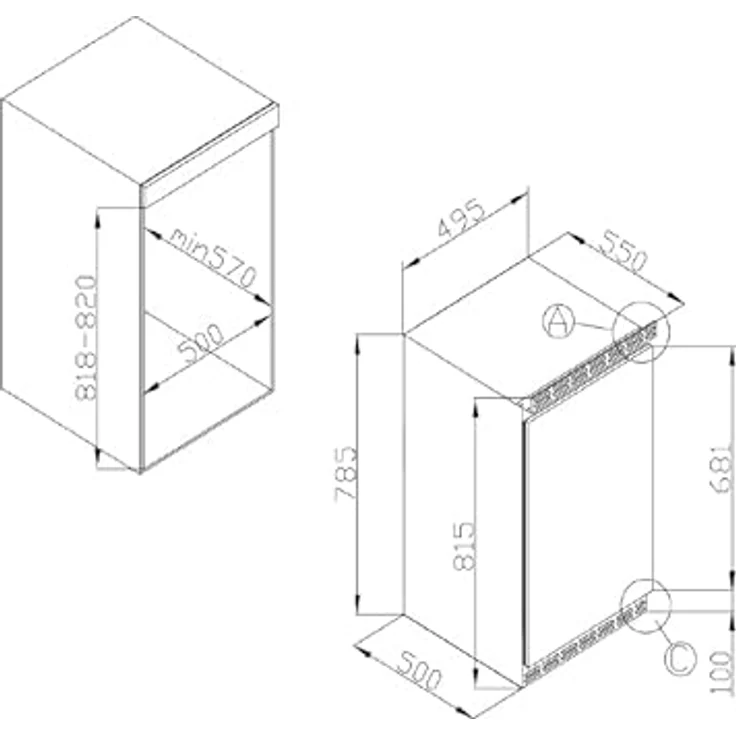 818-820
min570
500
495
550
A
785
815
681
500
C
100