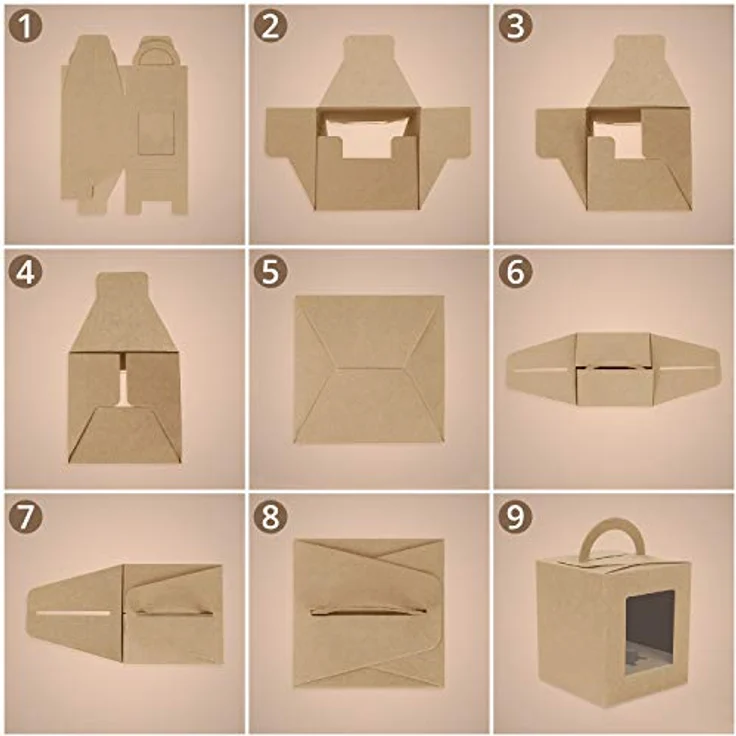 1
2
3
4
5
6
7
8
9