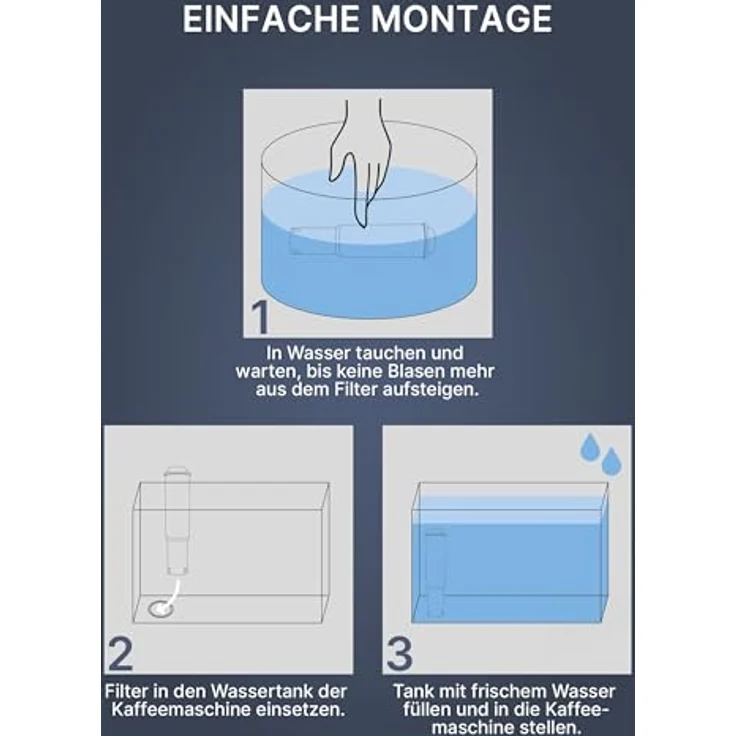 EINFACHE MONTAGE

1

In Wasser tauchen und warten, bis keine Blasen mehr aus dem Filter aufsteigen.

2

Filter in den Wassertank der Kaffeemaschine einsetzen.

3

Tank mit frischem Wasser füllen und in die Kaffeemaschine stellen.