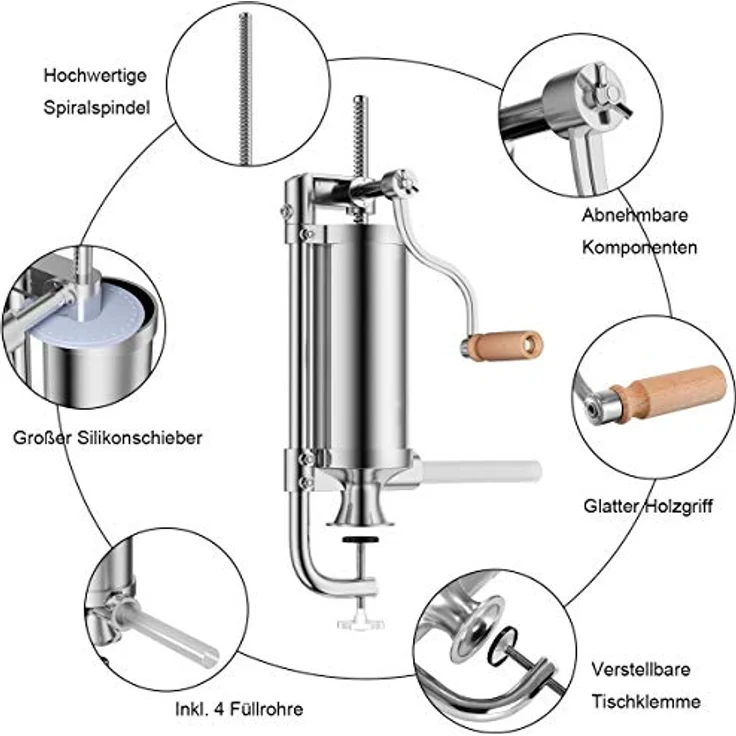 Hochwertige
Spiralspindel

Abnehmbare
Komponenten

Großer Silikonschieber

Glatter Holzgriff

Inkl. 4 Füllrohre

Verstellbare
Tischklemme