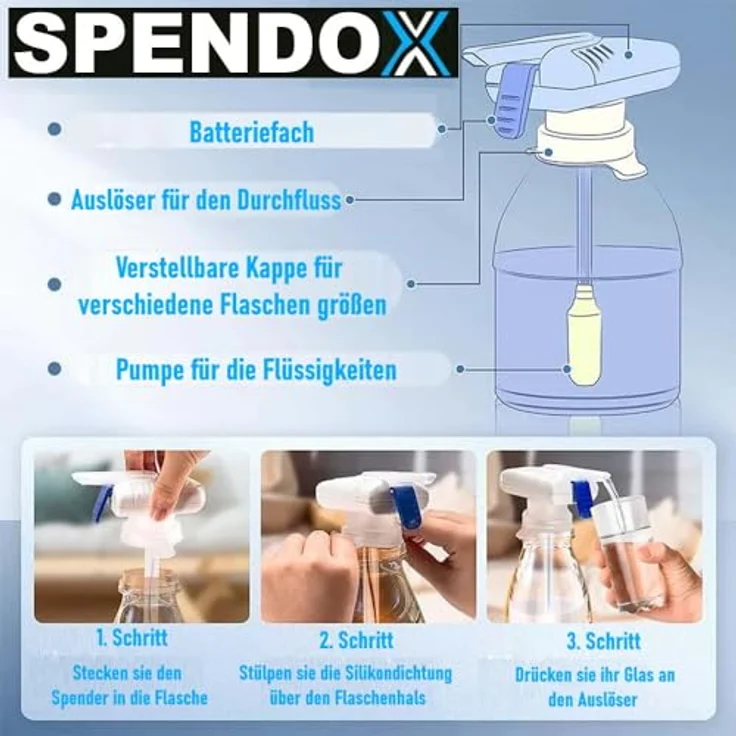 SPENDOX

• Batteriefach

• Auslöser für den Durchfluss

• Verstellbare Kappe für verschiedene Flaschen größen

• Pumpe für die Flüssigkeiten

1. Schritt

Stecken sie den Spender in die Flasche

2. Schritt

Stülpen sie die Silikondichtung über den Flaschenhals

3. Schritt

Drücken sie ihr Glas an den Auslöser