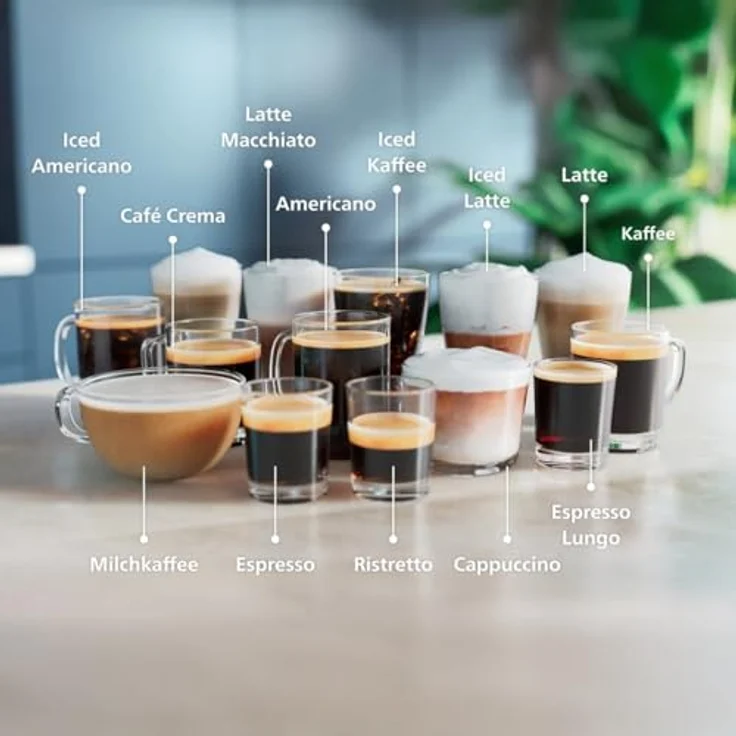 Iced Americano

Café Crema

Latte Macchiato

Americano

Iced Kaffee

Iced Latte

Latte

Kaffee

Milchkaffee

Espresso

Ristretto

Cappuccino

Espresso Lungo