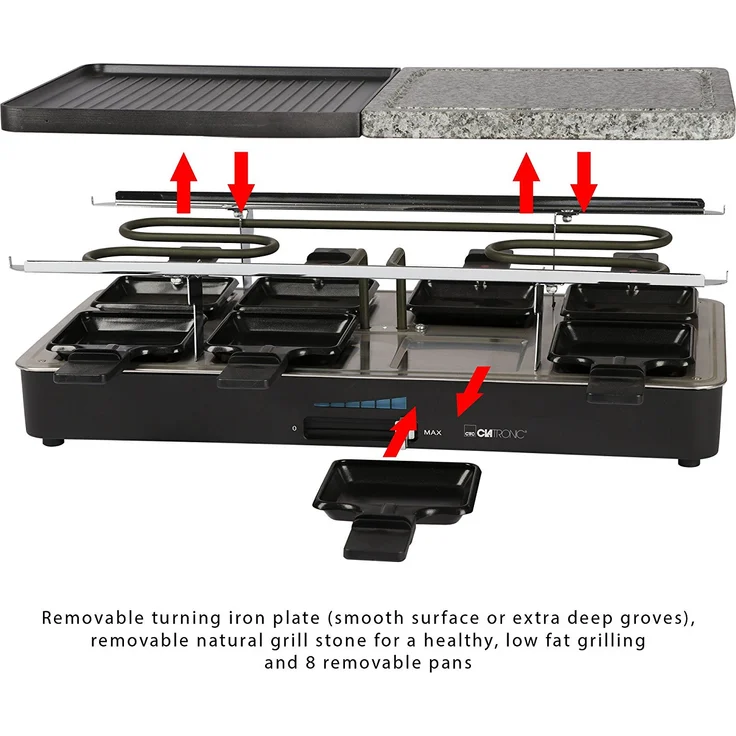 0

MAX

CTC CLATRONIC

Removable turning iron plate (smooth surface or extra deep groves), removable natural grill stone for a healthy, low fat grilling and 8 removable pans