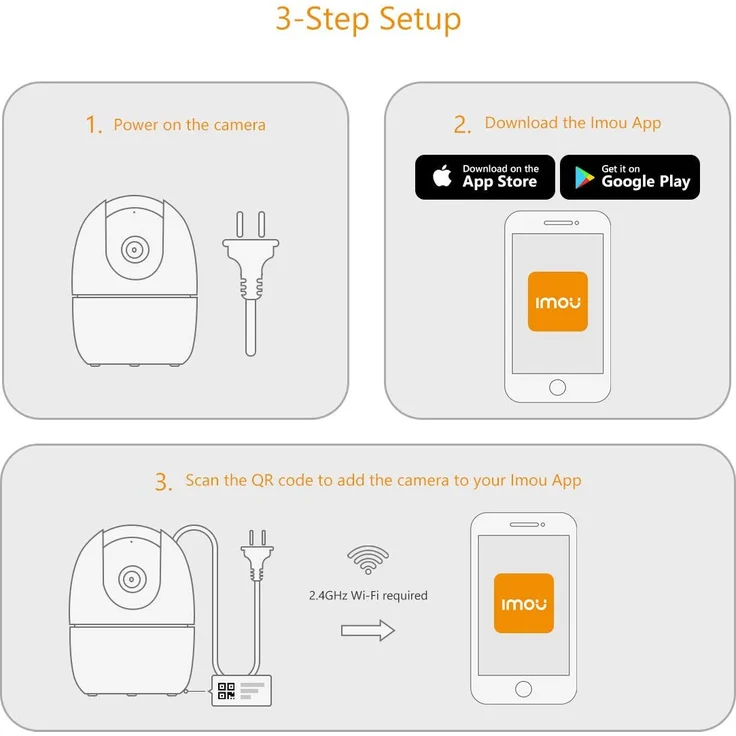 3-Step Setup

1. Power on the camera

2. Download the Imou App

Download on the App Store

Get it on Google Play

imou

3. Scan the QR code to add the camera to your Imou App

2.4GHz Wi-Fi required

imou