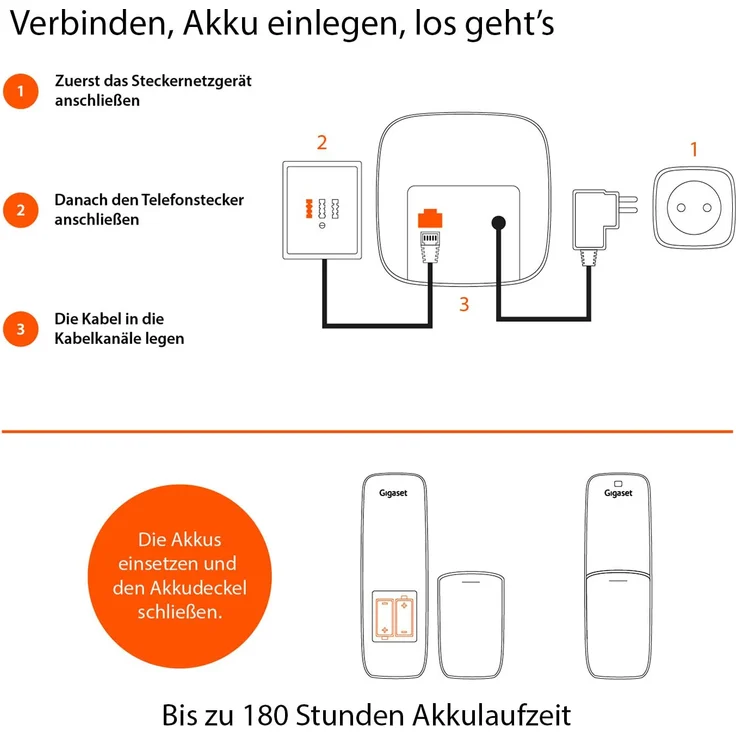 Verbinden, Akku einlegen, los geht's

1 Zuerst das Steckernetzgerät anschließen

2 Danach den Telefonstecker anschließen

3 Die Kabel in die Kabelkanäle legen

2

1

3

Die Akkus einsetzen und den Akkudeckel schließen.

Gigaset

Gigaset

Bis zu 180 Stunden Akkulaufzeit