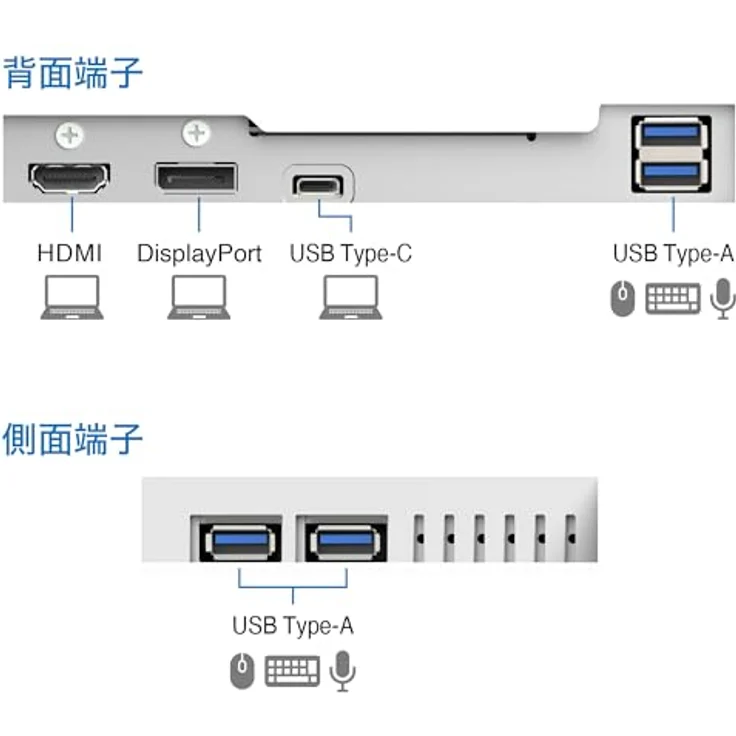 背面端子

HDMI
DisplayPort
USB Type-C
USB Type-A

側面端子

USB Type-A