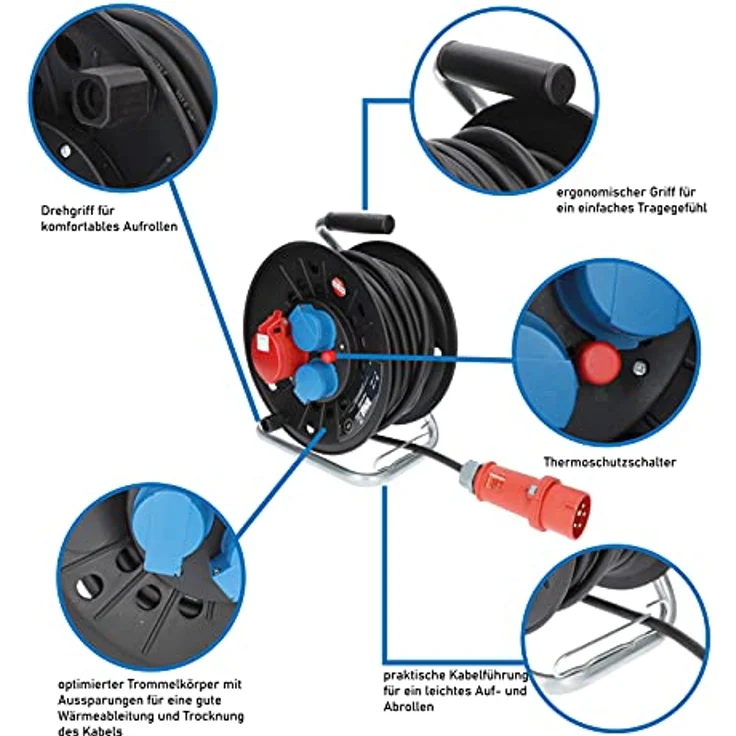 Drehgriff für komfortables Aufrollen

ergonomischer Griff für ein einfaches Tragegefühl

Thermoschutzschalter

optimierter Trommelkörper mit Aussparungen für eine gute Wärmeableitung und Trocknung des Kabels

praktische Kabelführung für ein leichtes Auf- und Abrollen