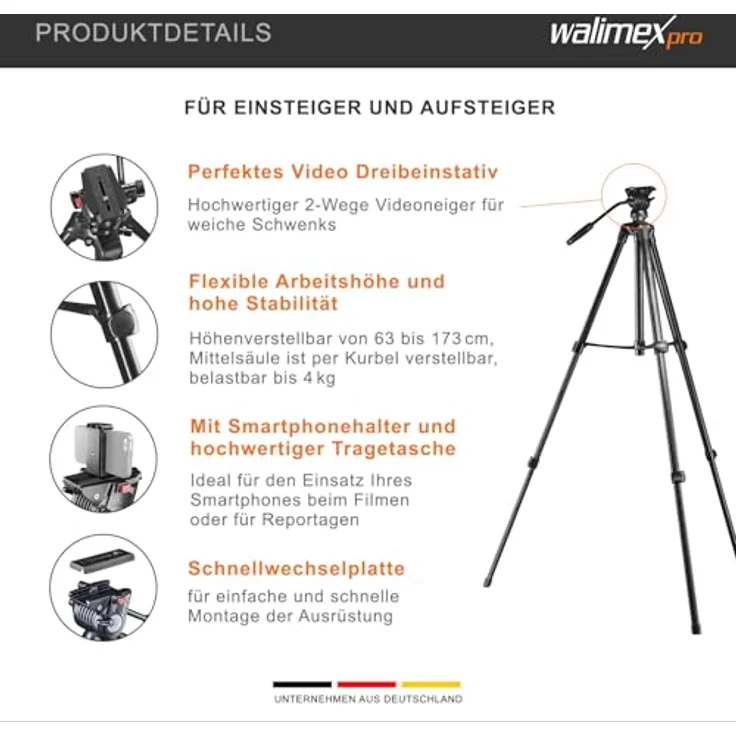 PRODUKTDETAILS

walimex pro

FÜR EINSTEIGER UND AUFSTEIGER

Perfektes Video Dreibeinstativ

Hochwertiger 2-Wege Videoneiger für weiche Schwenks

Flexible Arbeitshöhe und hohe Stabilität

Höhenverstellbar von 63 bis 173 cm, Mittelsäule ist per Kurbel verstellbar, belastbar bis 4 kg

Mit Smartphonehalter und hochwertiger Tragetasche

Ideal für den Einsatz Ihres Smartphones beim Filmen oder für Reportagen

Schnellwechselplatte

für einfache und schnelle Montage der Ausrüstung

UNTERNEHMEN AUS DEUTSCHLAND