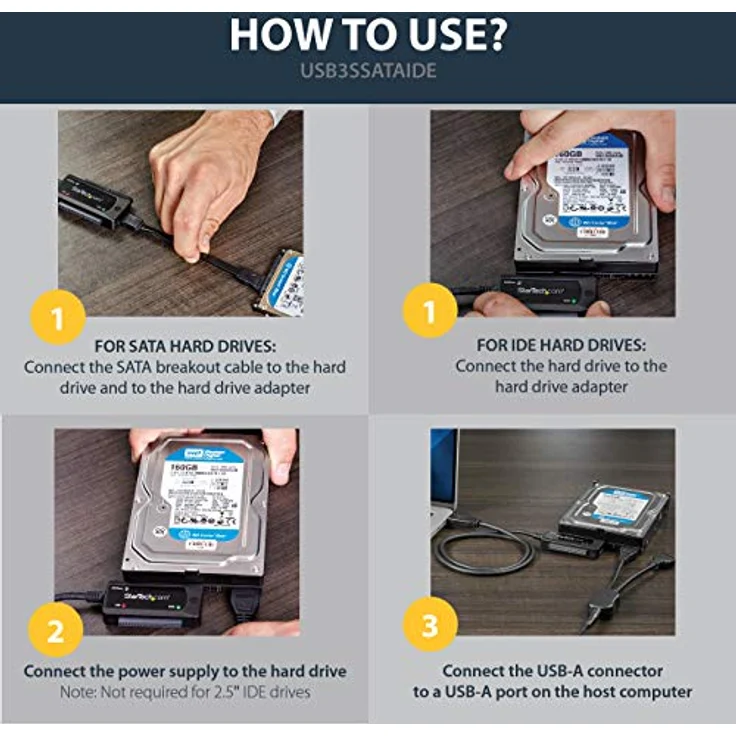 HOW TO USE?
USB3SSATAIDE

1

FOR SATA HARD DRIVES:
Connect the SATA breakout cable to the hard drive and to the hard drive adapter

1

FOR IDE HARD DRIVES:
Connect the hard drive to the hard drive adapter

2

Connect the power supply to the hard drive
Note: Not required for 2.5" IDE drives

3

Connect the USB-A connector to a USB-A port on the host computer