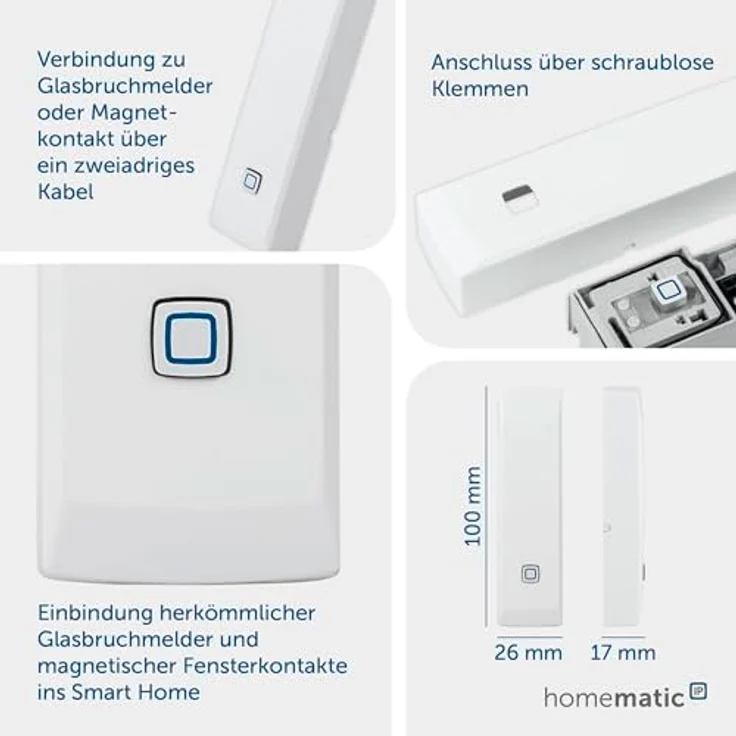 Verbindung zu Glasbruchmelder oder Magnetkontakt über ein zweiadriges Kabel

Anschluss über schraublose Klemmen

Einbindung herkömmlicher Glasbruchmelder und magnetischer Fensterkontakte ins Smart Home

100 mm

26 mm

17 mm

homematic IP