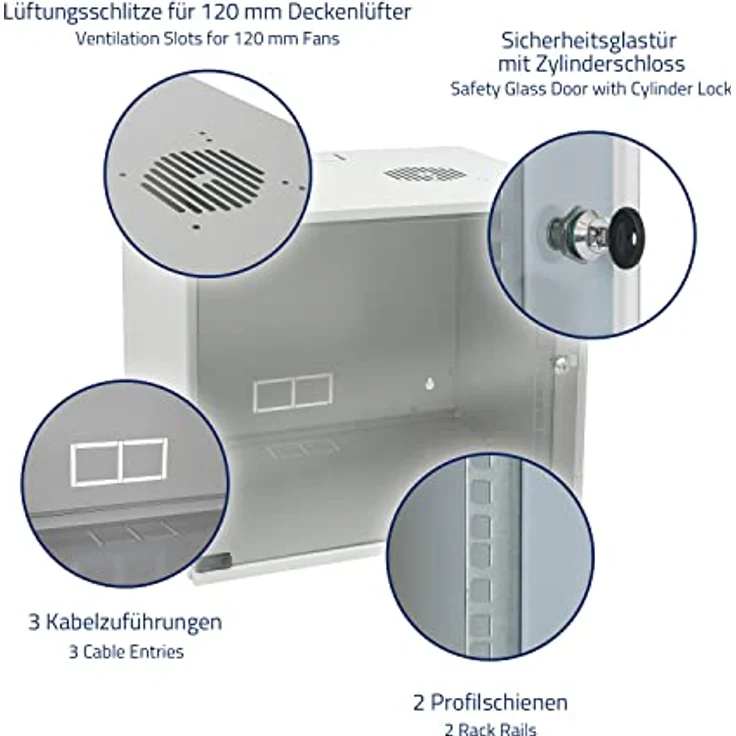 Lüftungsschlitze für 120 mm Deckenlüfter
Ventilation Slots for 120 mm Fans

Sicherheitsglastür
mit Zylinderschloss
Safety Glass Door with Cylinder Lock

3 Kabelzuführungen
3 Cable Entries

2 Profilschienen
2 Rack Rails