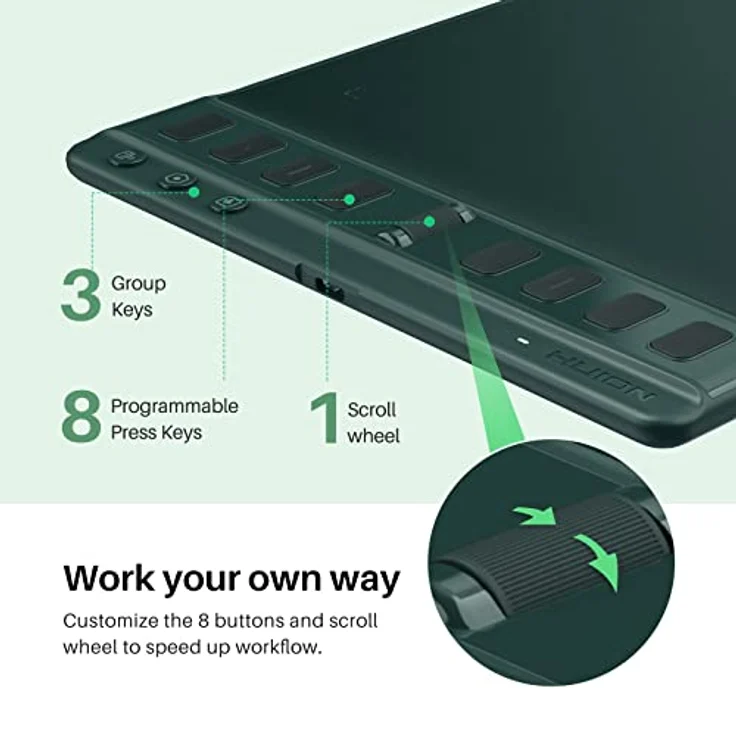 3 Group Keys

8 Programmable Press Keys

1 Scroll wheel

HUION

Work your own way

Customize the 8 buttons and scroll wheel to speed up workflow.