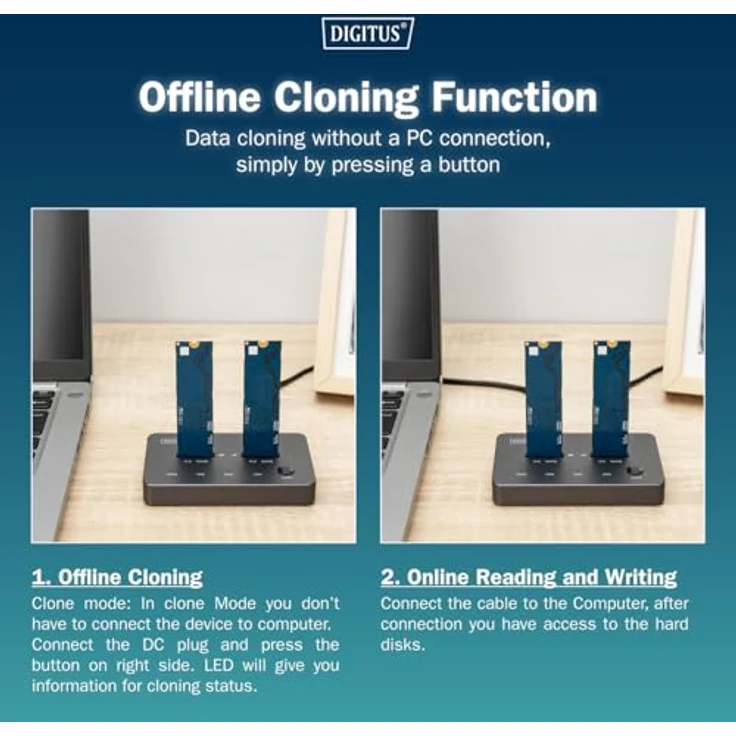 DIGITUS®

Offline Cloning Function

Data cloning without a PC connection, simply by pressing a button

1. Offline Cloning

Clone mode: In clone Mode you don't have to connect the device to computer. Connect the DC plug and press the button on right side. LED will give you information for cloning status.

2. Online Reading and Writing

Connect the cable to the Computer, after connection you have access to the hard disks.