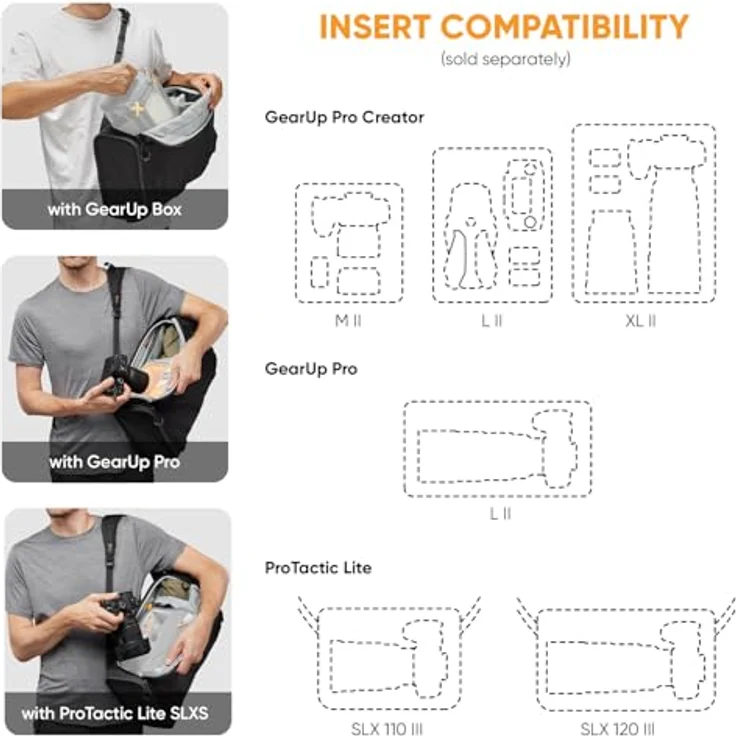 with GearUp Box

with GearUp Pro

with ProTactic Lite SLXS

INSERT COMPATIBILITY
(sold separately)

GearUp Pro Creator

M II

L II

XL II

GearUp Pro

L II

ProTactic Lite

SLX 110 III

SLX 120 III