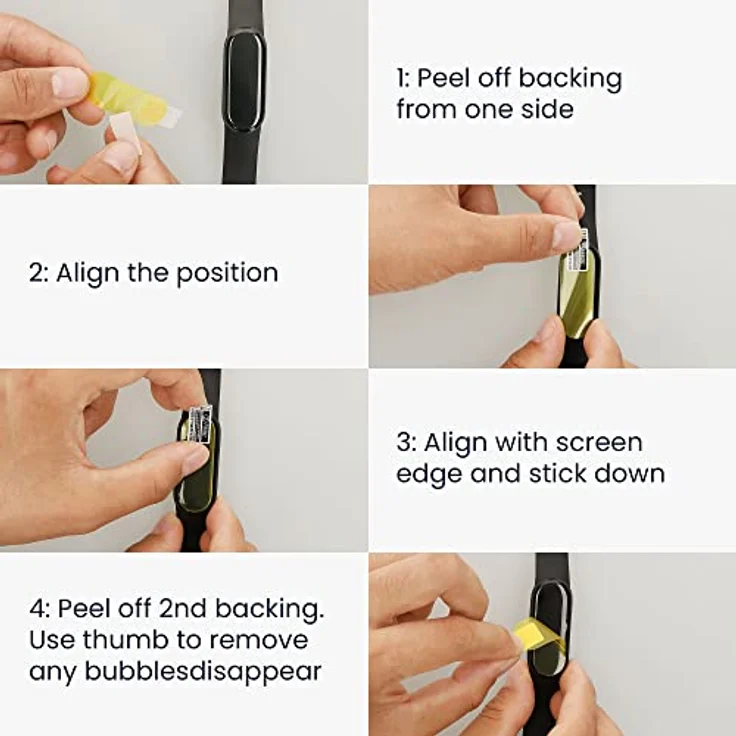 1: Peel off backing from one side

2: Align the position

3: Align with screen edge and stick down

4: Peel off 2nd backing. Use thumb to remove any bubblesdisappear