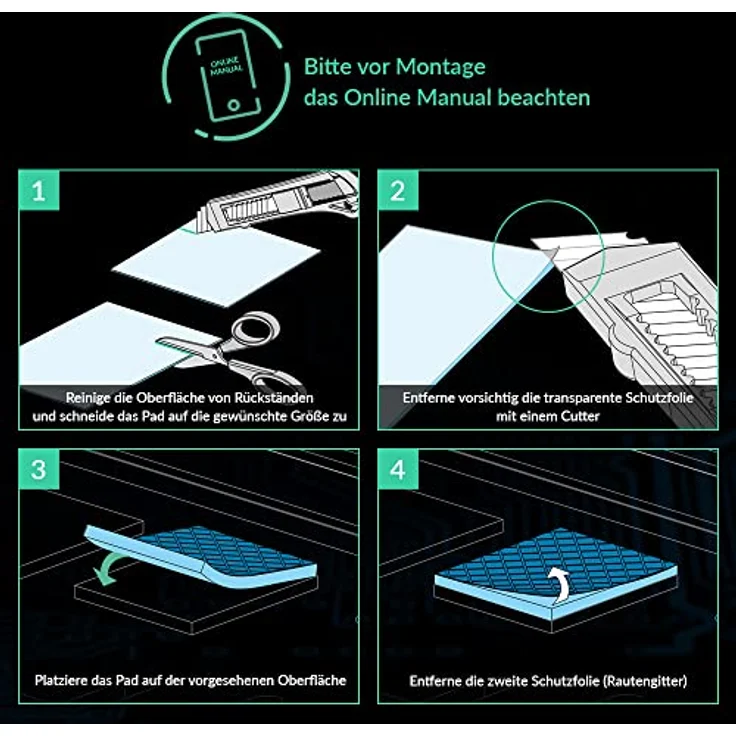 ONLINE MANUAL

Bitte vor Montage das Online Manual beachten

1

Reinige die Oberfläche von Rückständen und schneide das Pad auf die gewünschte Größe zu

2

Entferne vorsichtig die transparente Schutzfolie mit einem Cutter

3

Platziere das Pad auf der vorgesehenen Oberfläche

4

Entferne die zweite Schutzfolie (Rautengitter)