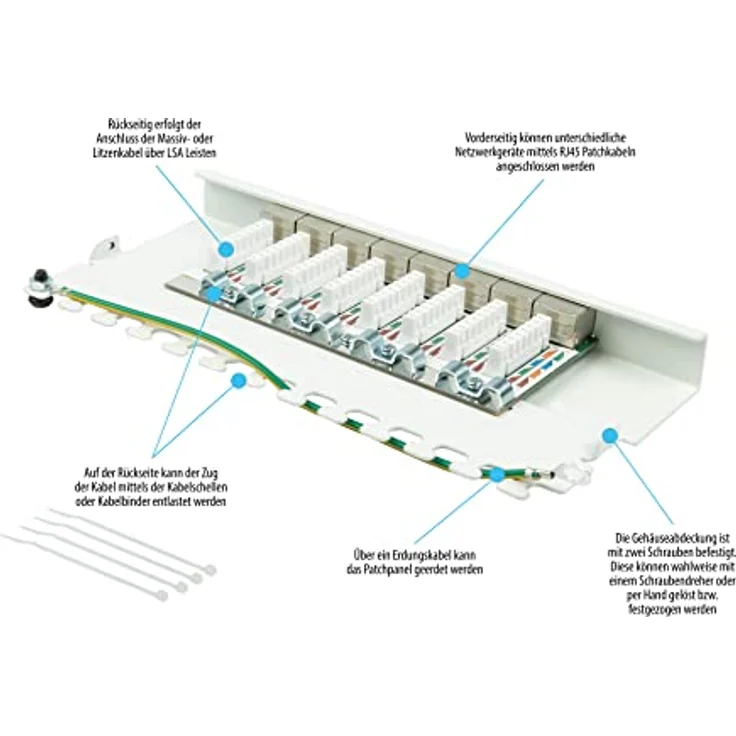 Rückseitig erfolgt der Anschluss der Massiv- oder Litzenkabel über LSA Leisten

Vorderseitig können unterschiedliche Netzwerkgeräte mittels RJ45 Patchkabeln angeschlossen werden

Auf der Rückseite kann der Zug der Kabel mittels der Kabelschellen oder Kabelbinder entlastet werden

Über ein Erdungskabel kann das Patchpanel geerdet werden

Die Gehäuseabdeckung ist mit zwei Schrauben befestigt. Diese können wahlweise mit einem Schraubendreher oder per Hand gelöst bzw. festgezogen werden