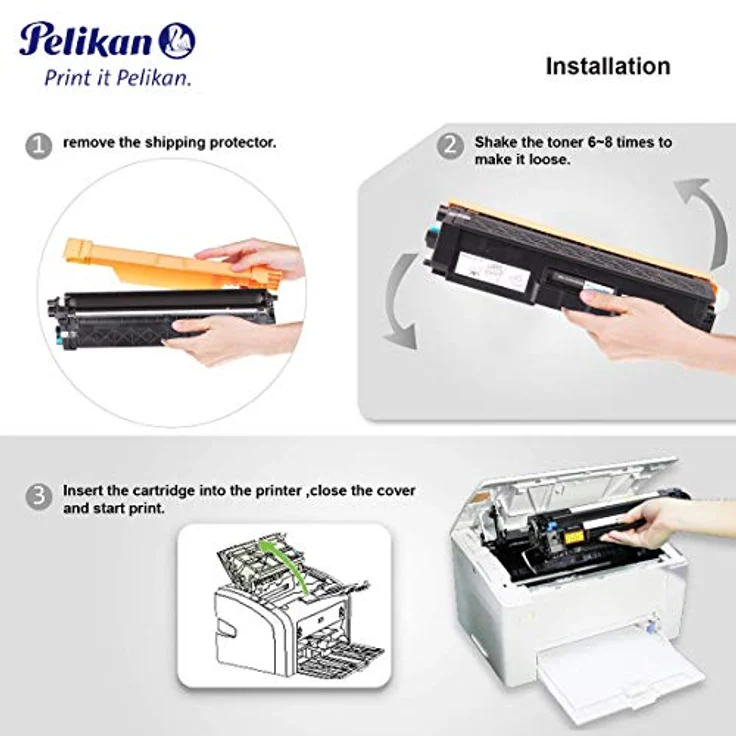 Pelikan
Print it Pelikan.

Installation

1 remove the shipping protector.

2 Shake the toner 6~8 times to make it loose.

3 Insert the cartridge into the printer ,close the cover and start print.