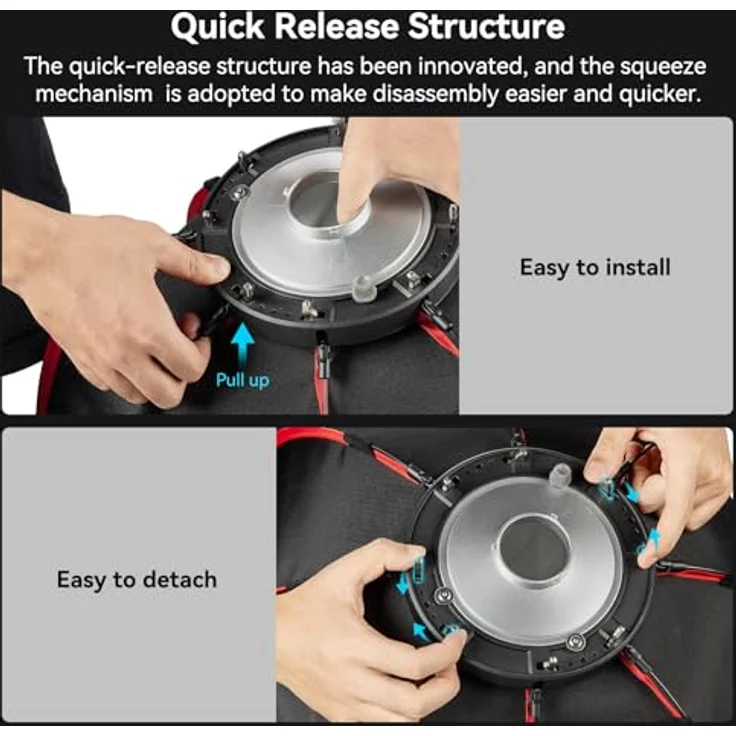 Quick Release Structure

The quick-release structure has been innovated, and the squeeze mechanism  is adopted to make disassembly easier and quicker.

Pull up

Easy to install

Easy to detach