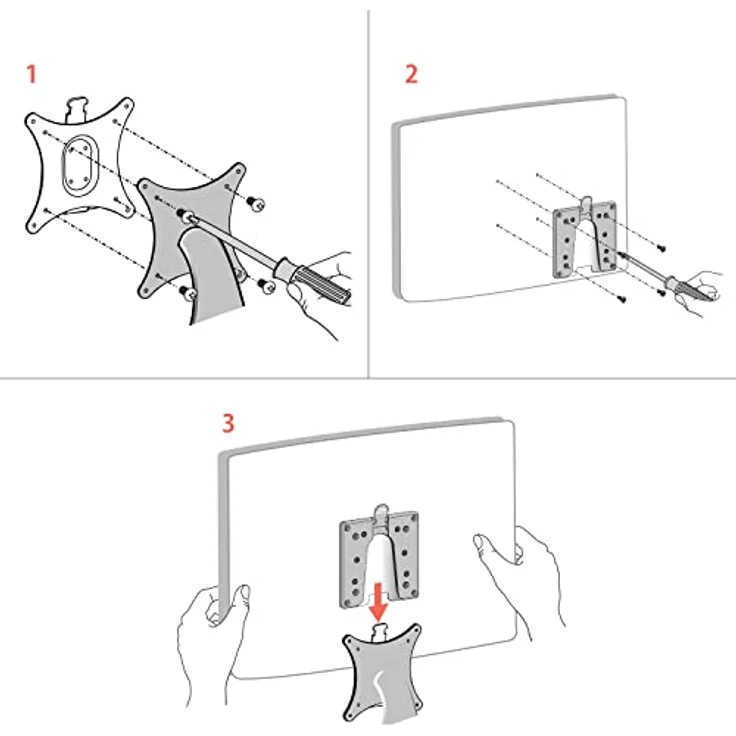 1

2

3