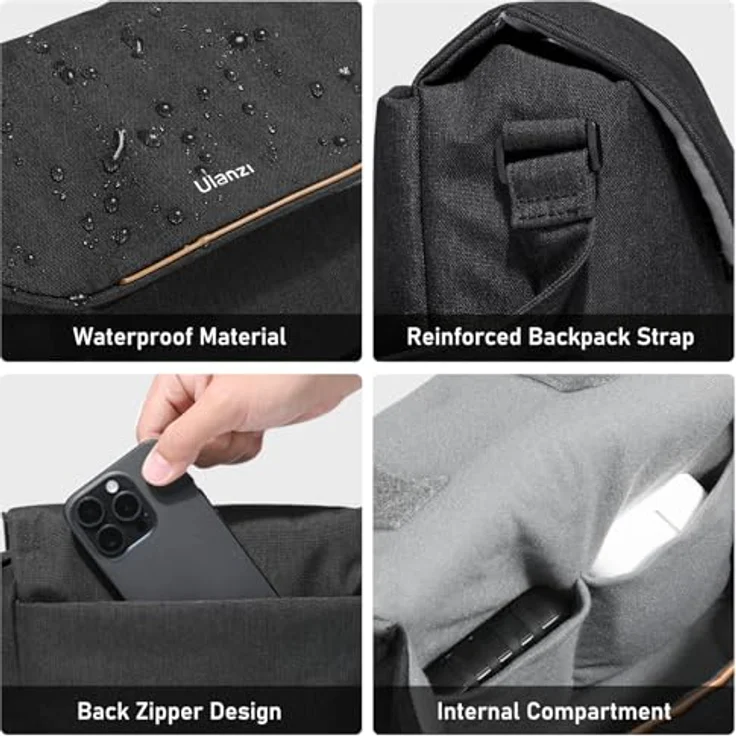 Ulanzi

Waterproof Material

Reinforced Backpack Strap

Back Zipper Design

Internal Compartment