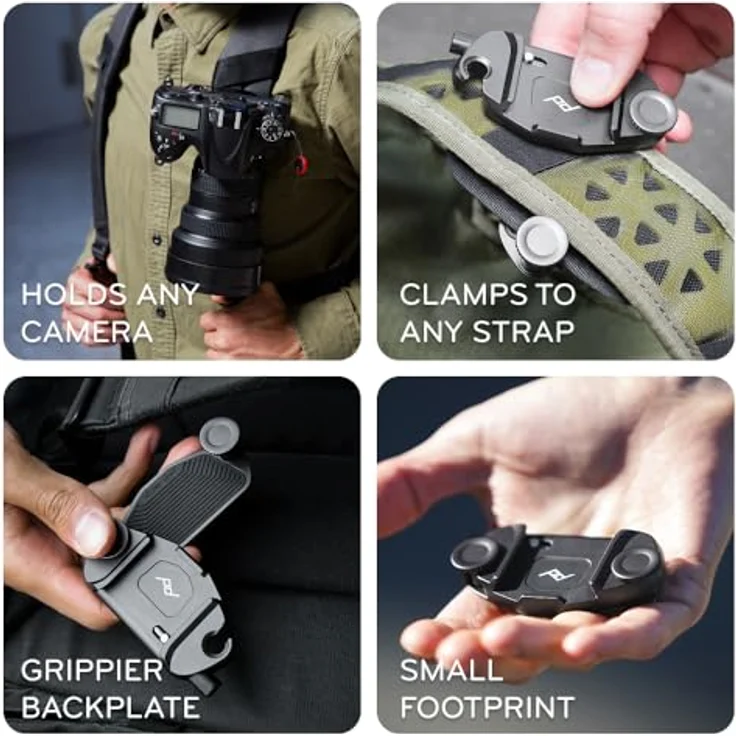 HOLDS ANY CAMERA

CLAMPS TO ANY STRAP

GRIPPIER BACKPLATE

SMALL FOOTPRINT