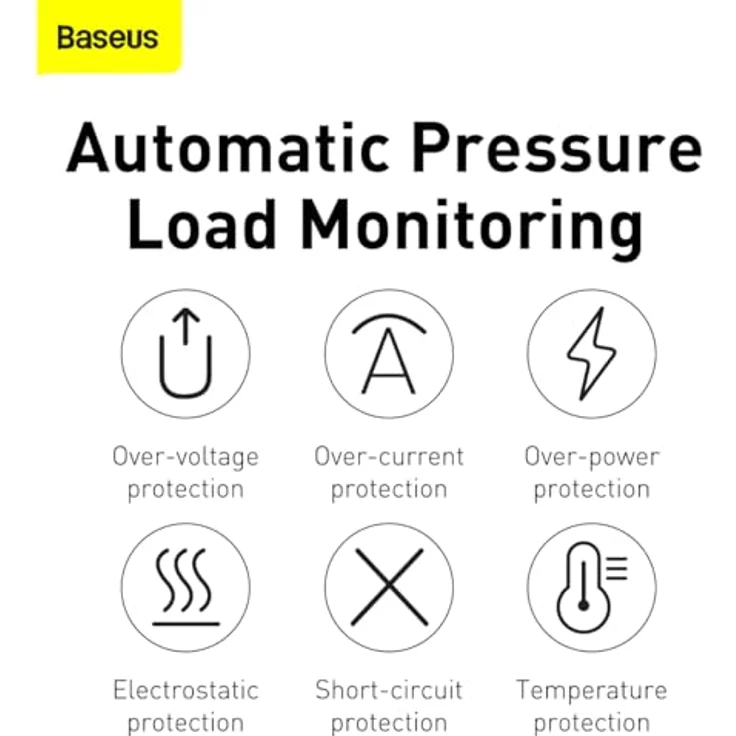 Baseus

Automatic Pressure Load Monitoring

A

Over-voltage protection

Over-current protection

Over-power protection

Electrostatic protection

Short-circuit protection

Temperature protection