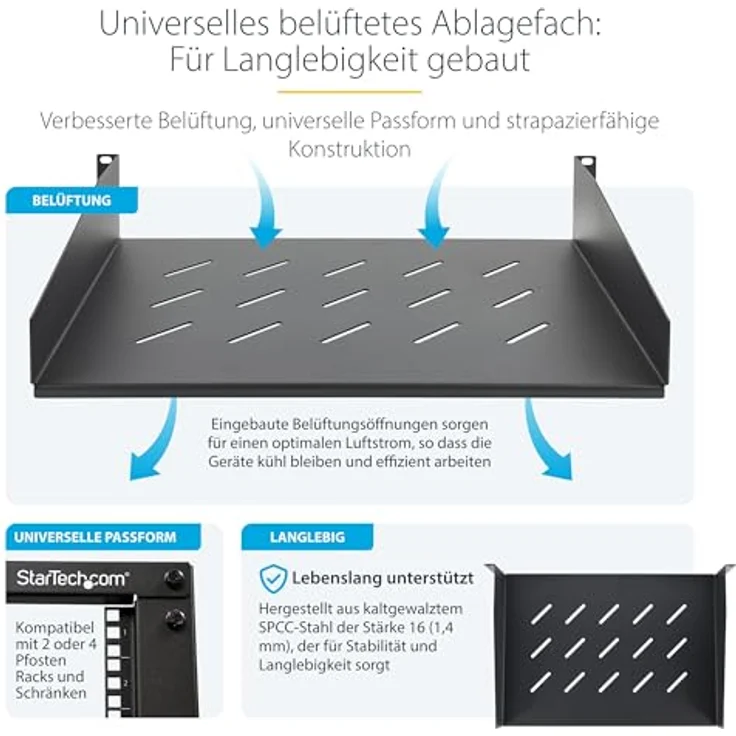 Universelles belüftetes Ablagefach: Für Langlebigkeit gebaut

Verbesserte Belüftung, universelle Passform und strapazierfähige Konstruktion

BELÜFTUNG

Eingebaute Belüftungsöffnungen sorgen für einen optimalen Luftstrom, so dass die Geräte kühl bleiben und effizient arbeiten

UNIVERSELLE PASSFORM

StarTech.com

1

2

Kompatibel mit 2 oder 4 Pfosten Racks und Schränken

LANGLEBIG

Lebenslang unterstützt

Hergestellt aus kaltgewalztem SPCC-Stahl der Stärke 16 (1,4 mm), der für Stabilität und Langlebigkeit sorgt