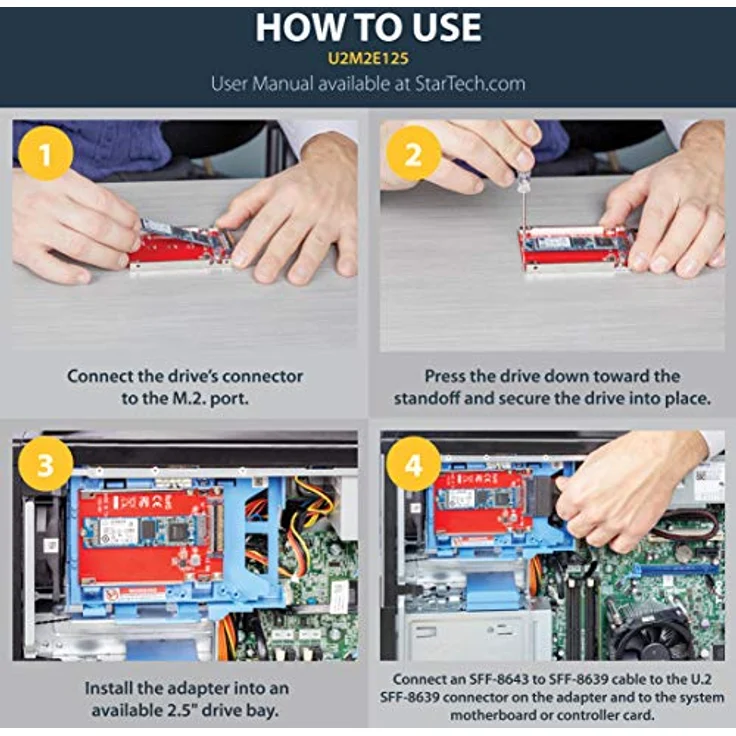 HOW TO USE
U2M2E125
User Manual available at StarTech.com

1

Connect the drive's connector to the M.2. port.

2

Press the drive down toward the standoff and secure the drive into place.

3

Install the adapter into an available 2.5" drive bay.

4

Connect an SFF-8643 to SFF-8639 cable to the U.2 SFF-8639 connector on the adapter and to the system motherboard or controller card.