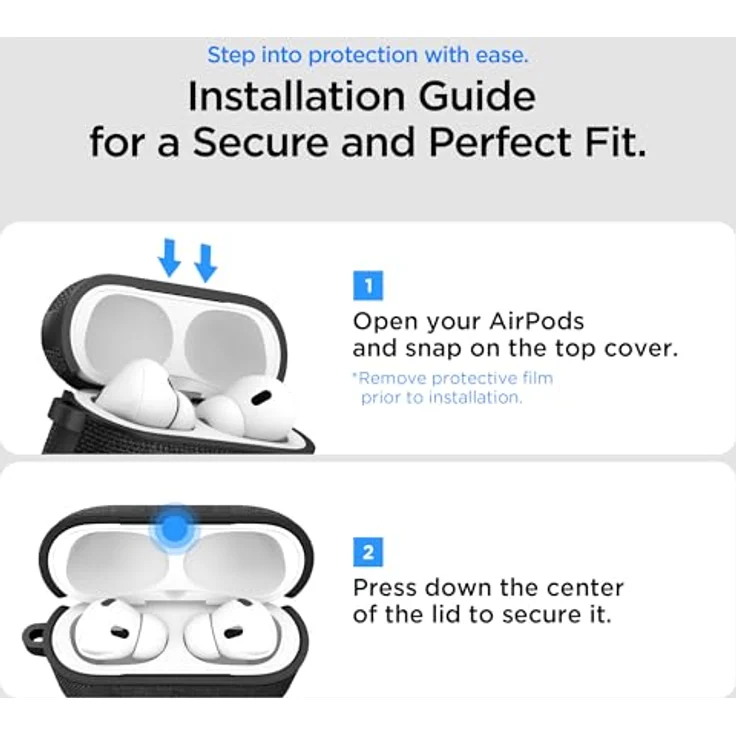 Step into protection with ease.

Installation Guide for a Secure and Perfect Fit.

1

Open your AirPods and snap on the top cover.

*Remove protective film prior to installation.

2

Press down the center of the lid to secure it.