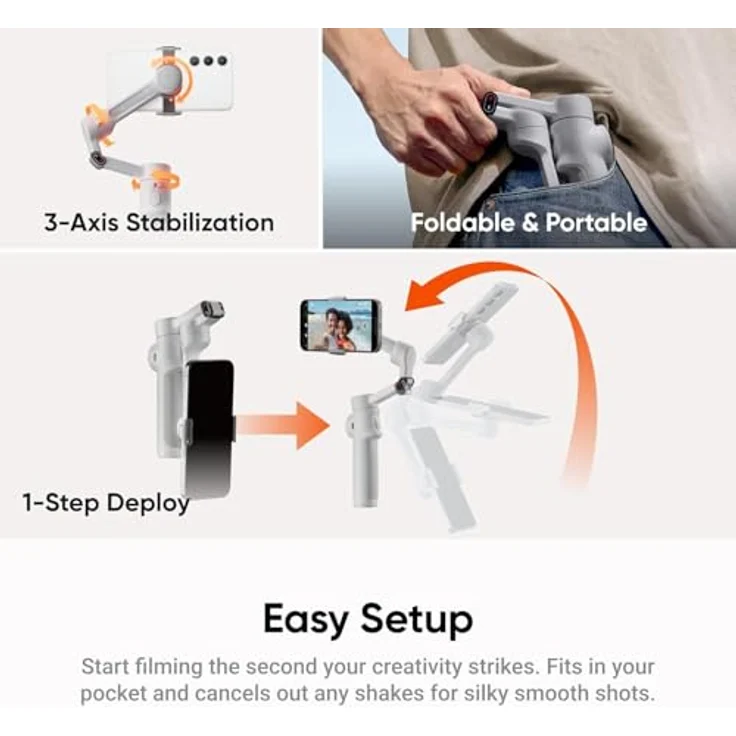 3-Axis Stabilization

Foldable & Portable

1-Step Deploy

Easy Setup

Start filming the second your creativity strikes. Fits in your pocket and cancels out any shakes for silky smooth shots.