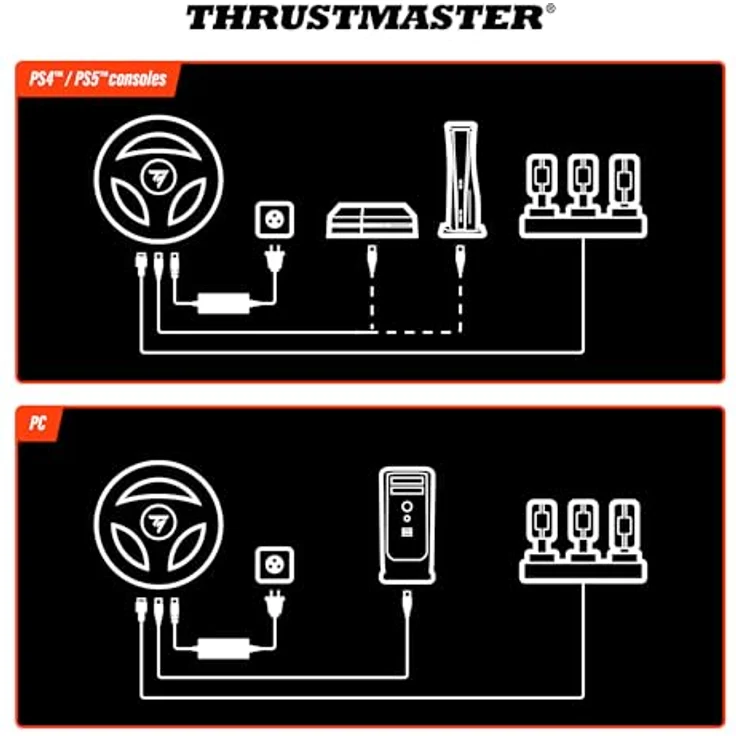 THRUSTMASTER®

PS4™ / PS5™ consoles

PC