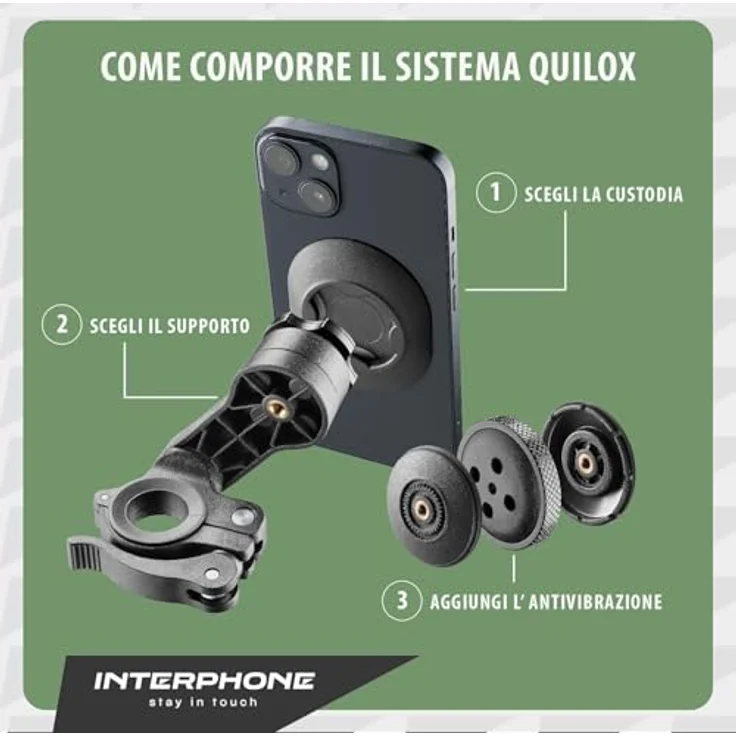 COME COMPORRE IL SISTEMA QUILOX

1 SCEGLI LA CUSTODIA

2 SCEGLI IL SUPPORTO

3 AGGIUNGI L' ANTIVIBRAZIONE

INTERPHONE
stay in touch