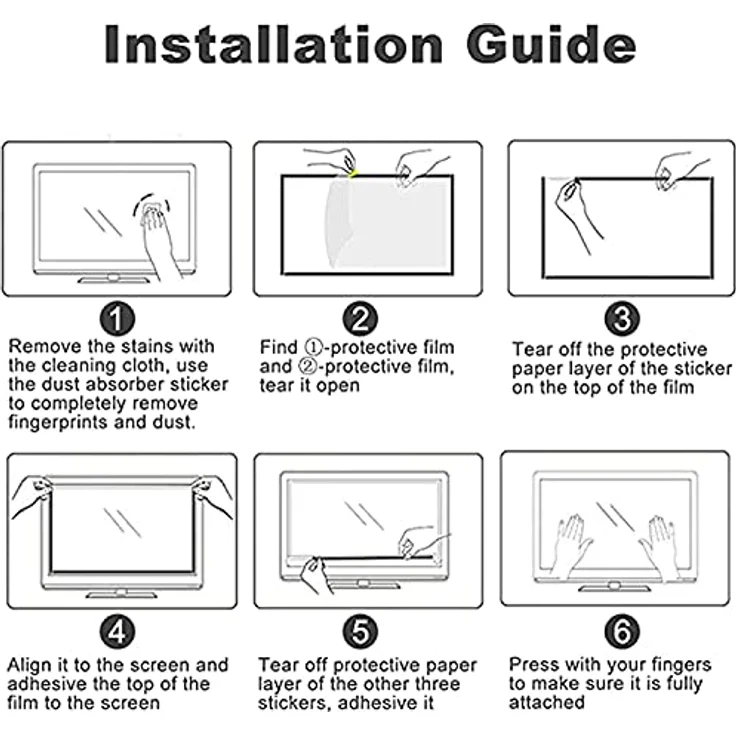 Installation Guide

1
Remove the stains with the cleaning cloth, use the dust absorber sticker to completely remove fingerprints and dust.

2
Find ①-protective film and ②-protective film, tear it open

3
Tear off the protective paper layer of the sticker on the top of the film

4
Align it to the screen and adhesive the top of the film to the screen

5
Tear off protective paper layer of the other three stickers, adhesive it

6
Press with your fingers to make sure it is fully attached