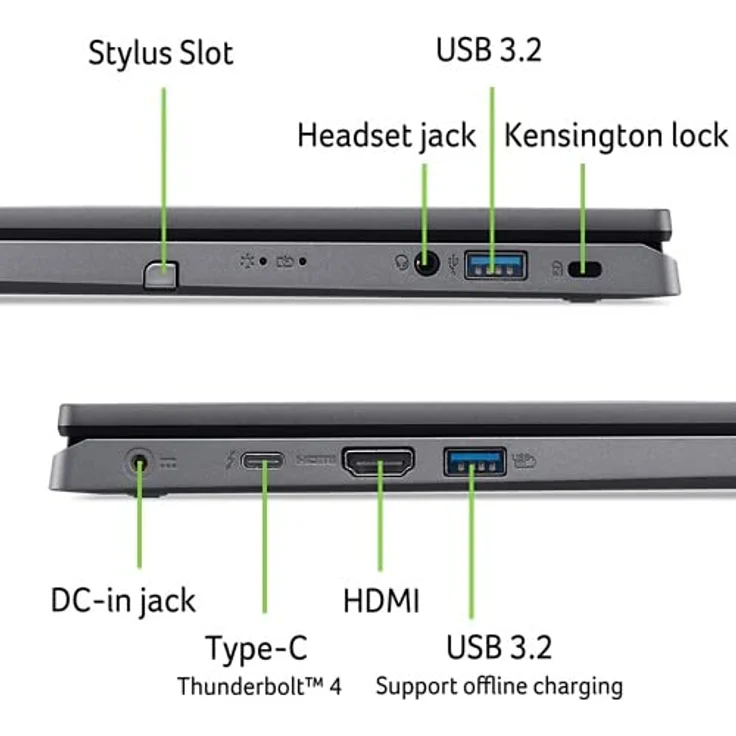 Stylus Slot
USB 3.2
Headset jack
Kensington lock

DC-in jack
Type-C
Thunderbolt™ 4
HDMI
USB 3.2
Support offline charging