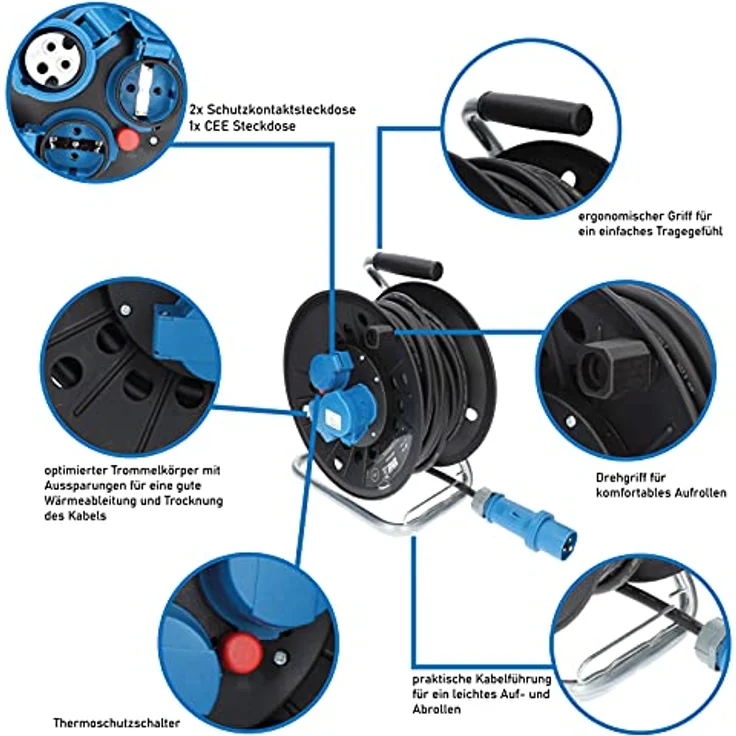 2x Schutzkontaktsteckdose
1x CEE Steckdose

ergonomischer Griff für ein einfaches Tragegefühl

optimierter Trommelkörper mit Aussparungen für eine gute Wärmeableitung und Trocknung des Kabels

Drehgriff für komfortables Aufrollen

Thermoschutzschalter

praktische Kabelführung für ein leichtes Auf- und Abrollen