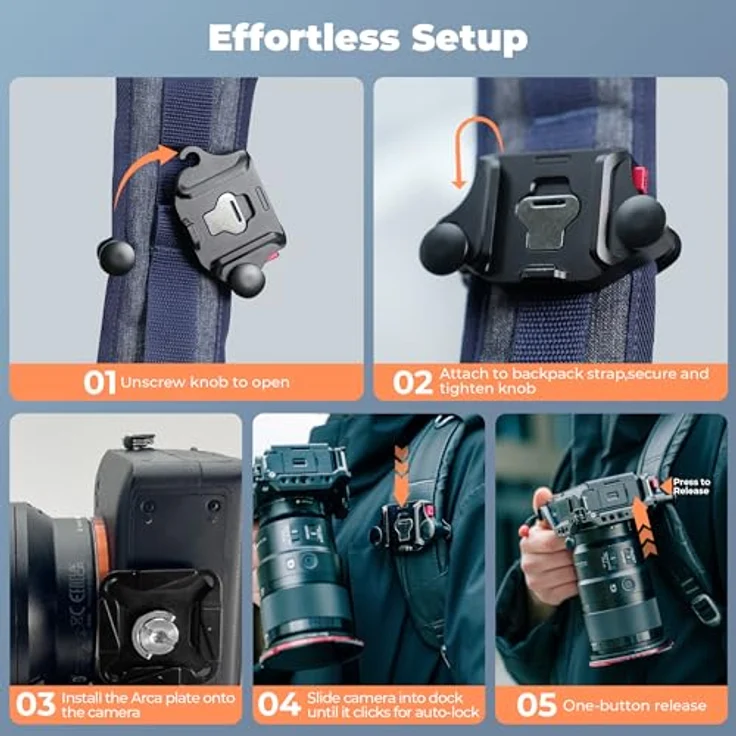 Effortless Setup

01 Unscrew knob to open

02 Attach to backpack strap,secure and tighten knob

03 Install the Arca plate onto the camera

04 Slide camera into dock until it clicks for auto-lock

Press to Release

05 One-button release