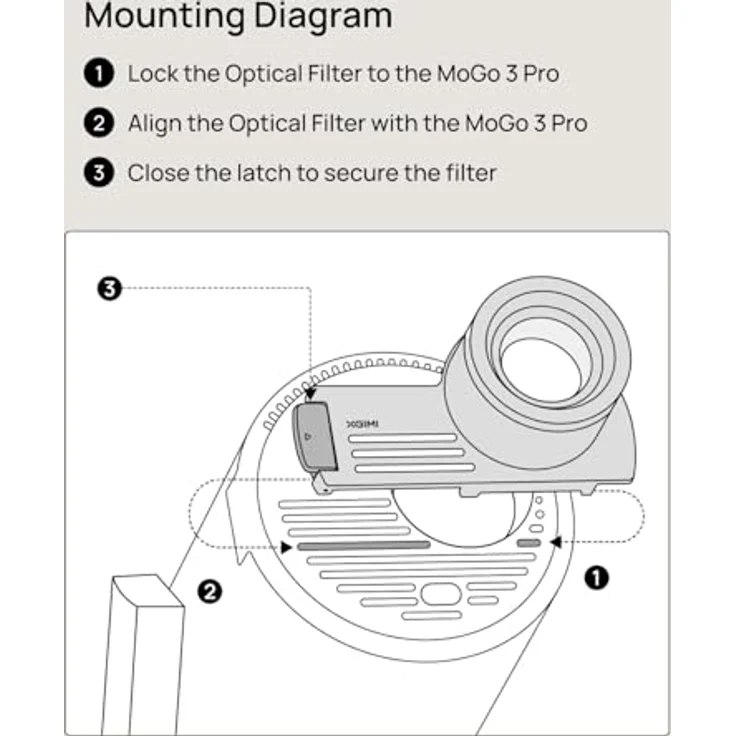 Mounting Diagram

1 Lock the Optical Filter to the MoGo 3 Pro

2 Align the Optical Filter with the MoGo 3 Pro

3 Close the latch to secure the filter

3

XGIMI

2

1