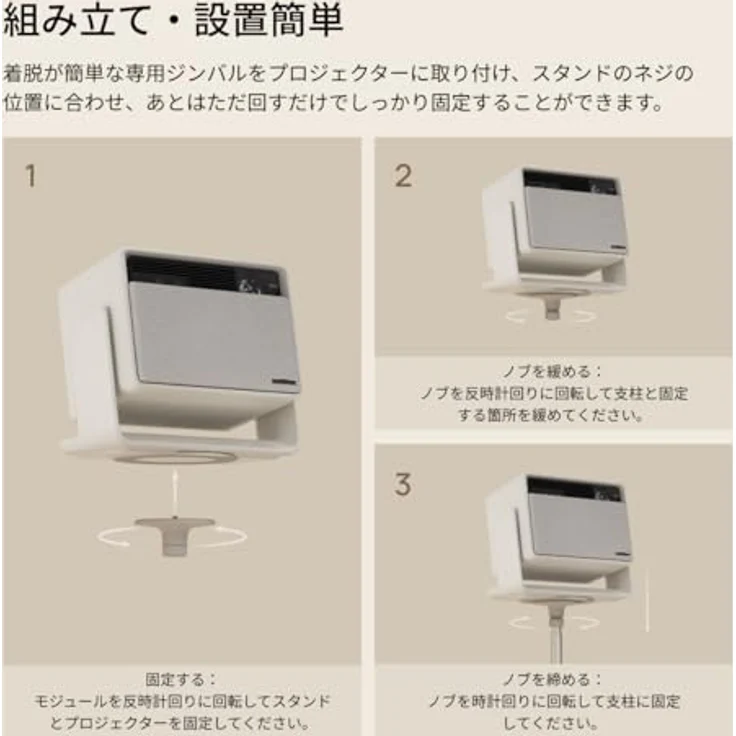 組み立て・設置簡単

着脱が簡単な専用ジンバルをプロジェクターに取り付け、スタンドのネジの位置に合わせ、あとはただ回すだけでしっかり固定することができます。

1

固定する：
モジュールを反時計回りに回転してスタンドとプロジェクターを固定してください。

2

ノブを緩める：
ノブを反時計回りに回転して支柱と固定する箇所を緩めてください。

3

ノブを締める：
ノブを時計回りに回転して支柱に固定してください。